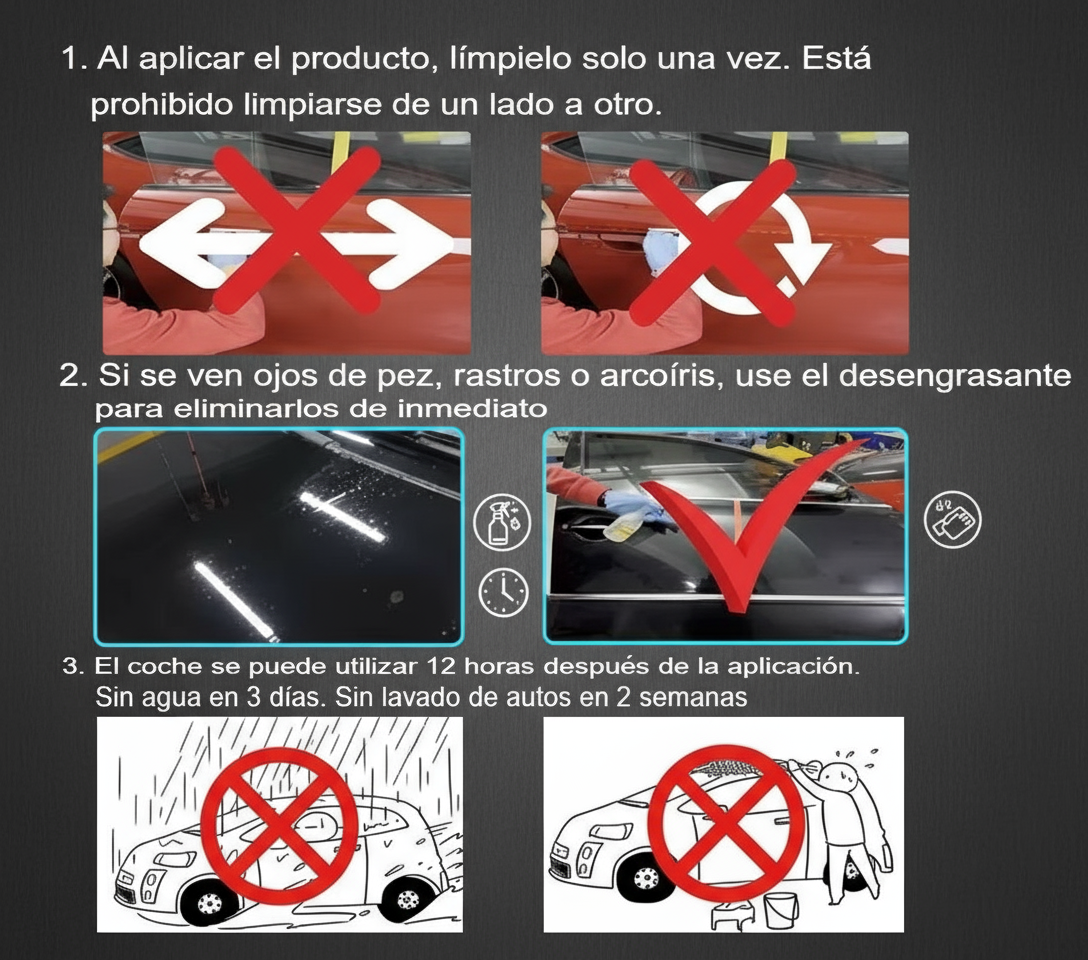 1. Al aplicar el producto, límpielo solo una vez. Está prohibido limpiarse de un lado a otro.

2. Si se ven ojos de pez, rastros o arcoíris, use el desengrasante para eliminarlos de inmediato

3. El coche se puede utilizar 12 horas después de la aplicación. Sin agua en 3 días. Sin lavado de autos en 2 semanas