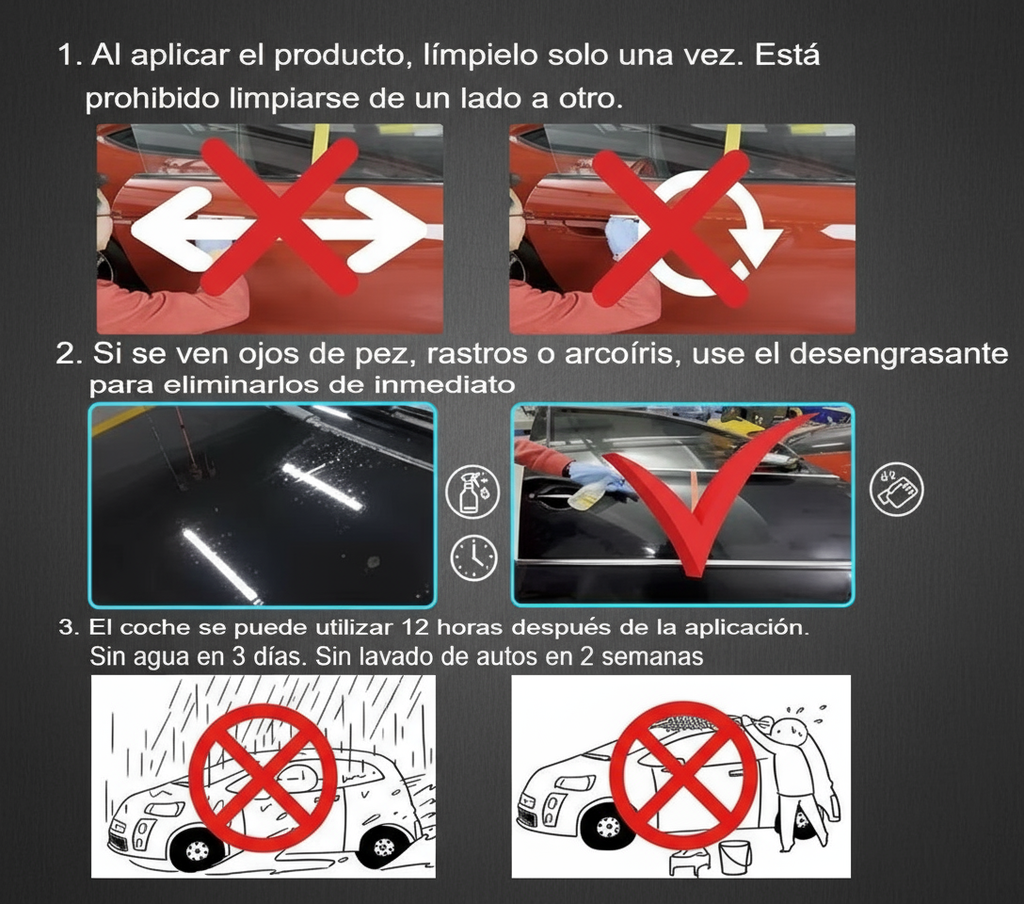 1. Al aplicar el producto, límpielo solo una vez. Está prohibido limpiarse de un lado a otro.

2. Si se ven ojos de pez, rastros o arcoíris, use el desengrasante para eliminarlos de inmediato

3. El coche se puede utilizar 12 horas después de la aplicación. Sin agua en 3 días. Sin lavado de autos en 2 semanas